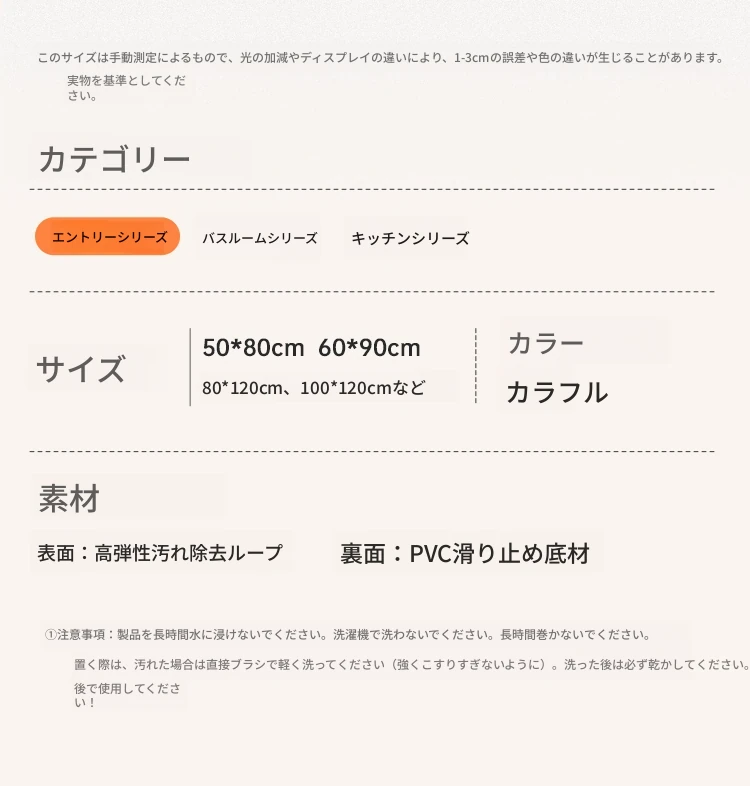 このサイズは手動測定によるもので、光の加減やディスプレイの違いにより、1-3cmの誤差や色の違いが生じることがあります。

実物を基準としてください。

カテゴリー

エントリーシリーズ  バスルームシリーズ  キッチンシリーズ

サイズ

50*80cm 60*90cm
80*120cm、100*120cmなど

カラー
カラフル

素材

表面：高弾性汚れ除去ループ

裏面：PVC滑り止め底材

①注意事項：製品を長時間水に浸けないでください。洗濯機で洗わないでください。長時間巻かないでください。

置く際は、汚れた場合は直接ブラシで軽く洗ってください（強くこすりすぎないように）。洗った後は必ず乾かしてください。

後で使用してください！