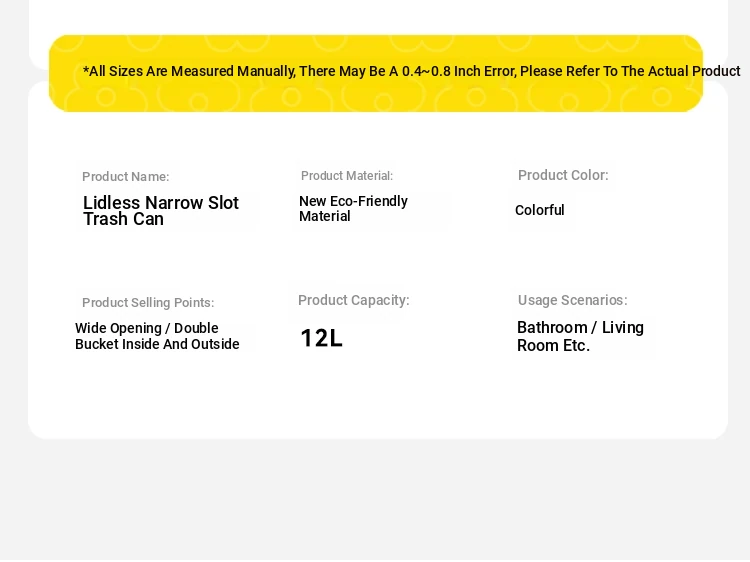 *All Sizes Are Measured Manually, There May Be A 0.4~0.8 Inch Error, Please Refer To The Actual Product

Product Name:
Lidless Narrow Slot Trash Can

Product Material:
New Eco-Friendly Material

Product Color:
Colorful

Product Selling Points:
Wide Opening / Double Bucket Inside And Outside

Product Capacity:
12L

Usage Scenarios:
Bathroom / Living Room Etc.