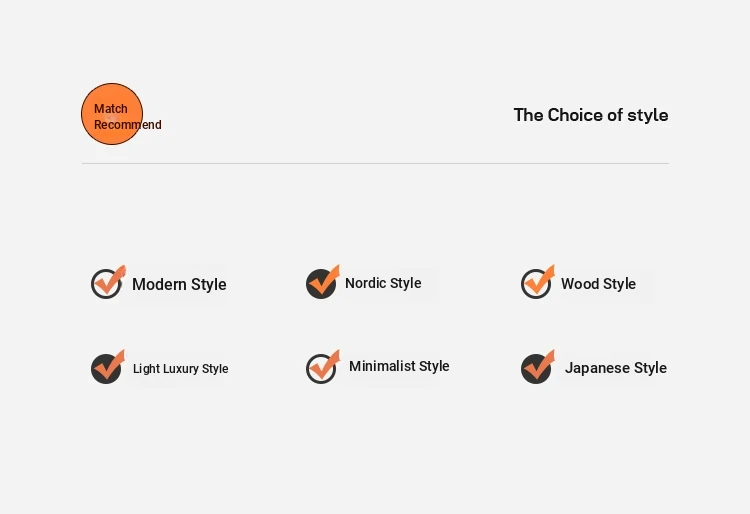 Match
Recommend

The Choice of style

Modern Style

Nordic Style

Wood Style

Light Luxury Style

Minimalist Style

Japanese Style