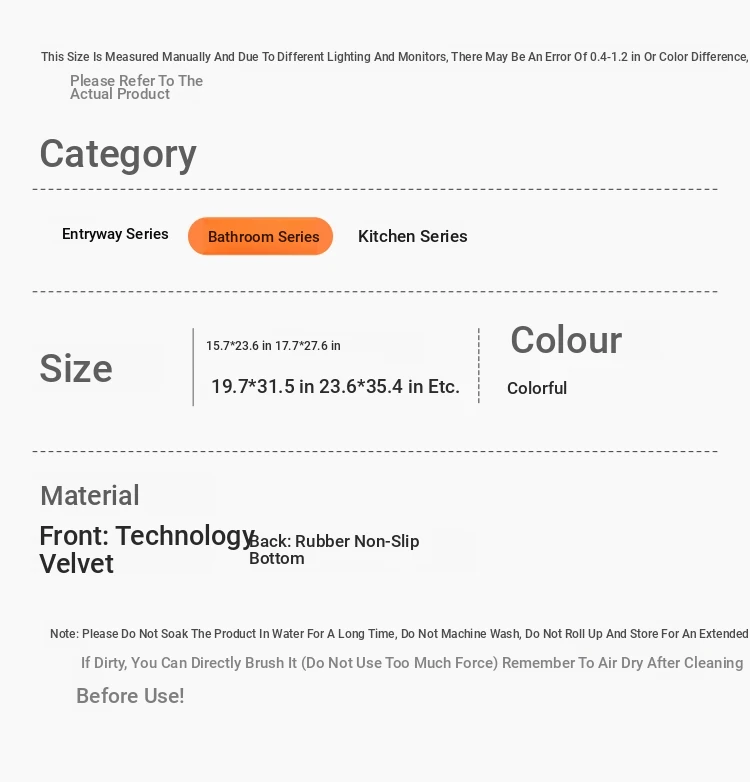 This Size Is Measured Manually And Due To Different Lighting And Monitors, There May Be An Error Of 0.4-1.2 in Or Color Difference,

Please Refer To The Actual Product

Category

Entryway Series

Bathroom Series

Kitchen Series

Size

15.7*23.6 in 17.7*27.6 in

19.7*31.5 in 23.6*35.4 in Etc.

Colour

Colorful

Material

Front: Technology Velvet

Back: Rubber Non-Slip Bottom

Note: Please Do Not Soak The Product In Water For A Long Time, Do Not Machine Wash, Do Not Roll Up And Store For An Extended

If Dirty, You Can Directly Brush It (Do Not Use Too Much Force) Remember To Air Dry After Cleaning

Before Use!